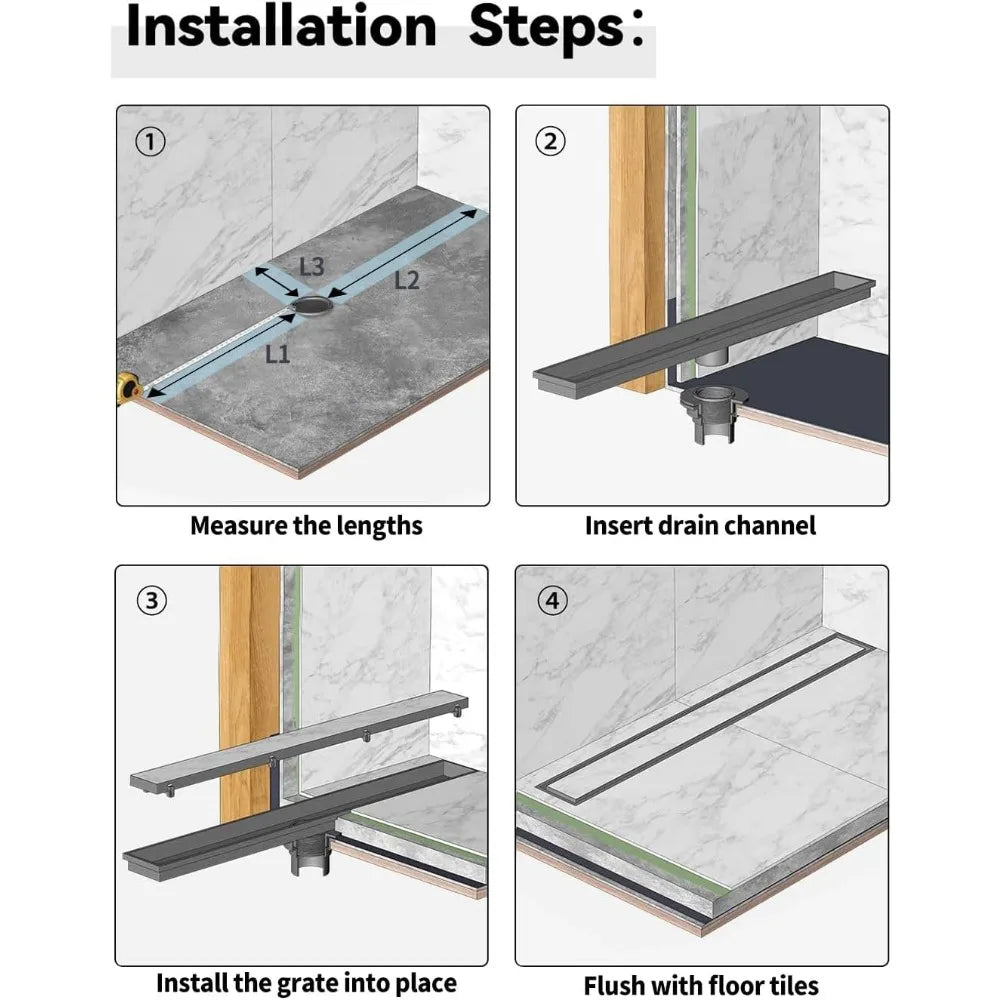 Installation Steps:

①

L3

L2

L1

Measure the lengths

②

Insert drain channel

③

Install the grate into place

④

Flush with floor tiles