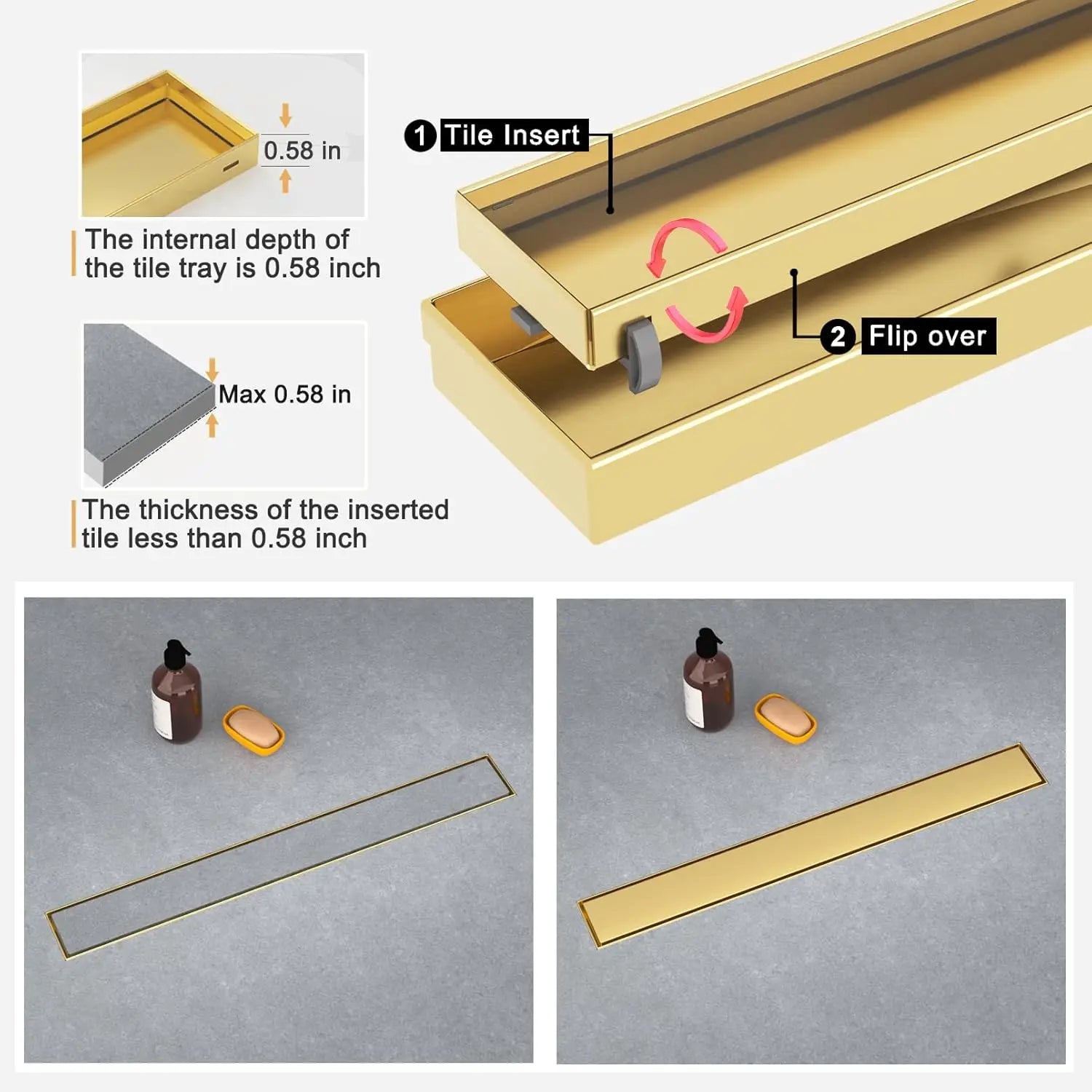 0.58 in

The internal depth of the tile tray is 0.58 inch

Max 0.58 in

The thickness of the inserted tile less than 0.58 inch

1 Tile Insert

2 Flip over